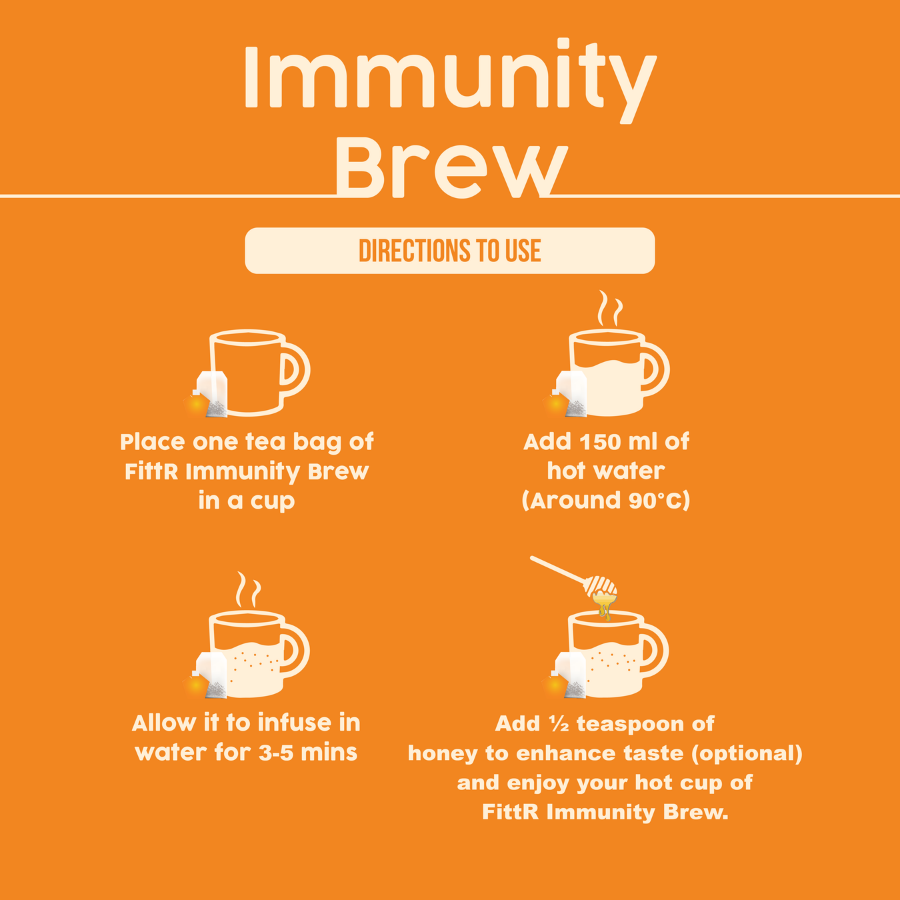 Immunity Brew

DIRECTIONS TO USE

Place one tea bag of FittR Immunity Brew in a cup

Add 150 ml of hot water (Around 90°C)

Allow it to infuse in water for 3-5 mins

Add ½ teaspoon of honey to enhance taste (optional) and enjoy your hot cup of FittR Immunity Brew.